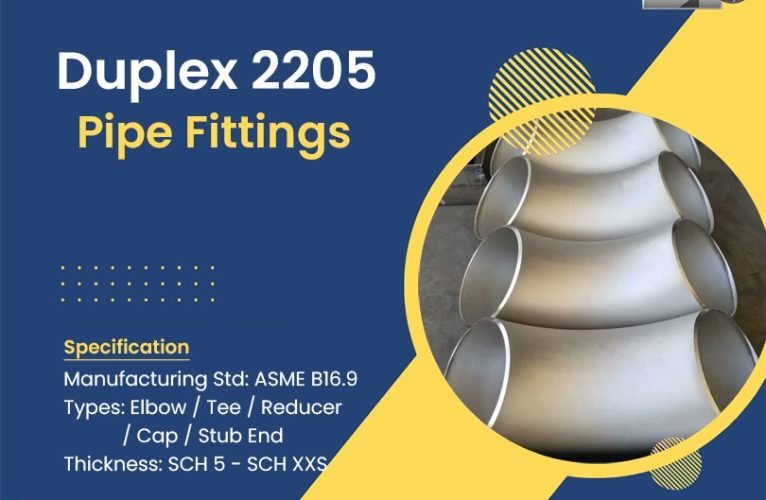 Duplex 2205
Pipe Fittings

Specification
Manufacturing Std: ASME B16.9
Types: Elbow / Tee / Reducer / Cap / Stub End
Thickness: SCH 5 - SCH XXS